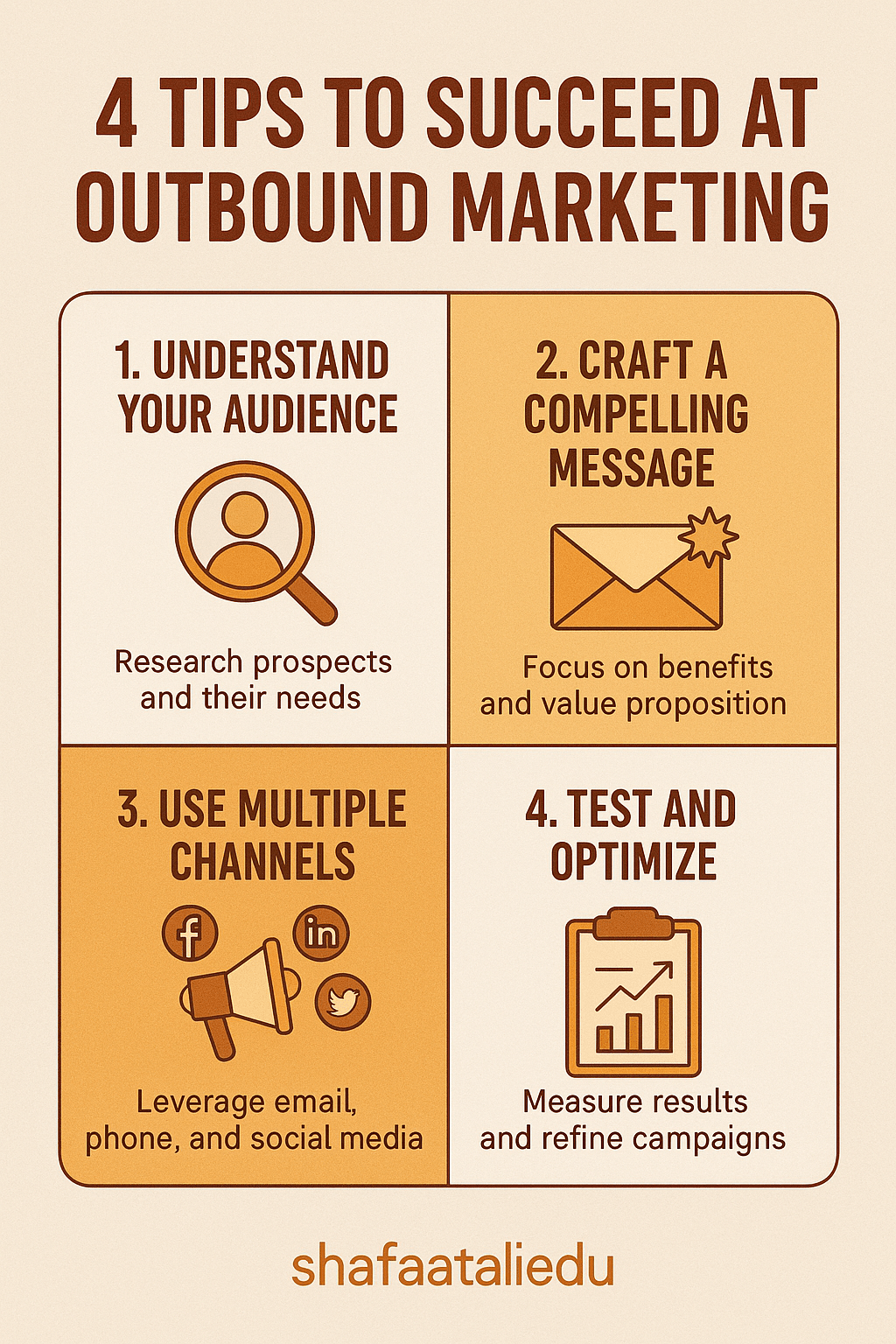 4 TIPS TO SUCCEED AT OUTBOUND MARKETING

1. UNDERSTAND YOUR AUDIENCE

Research prospects and their needs

2. CRAFT A COMPELLING MESSAGE

Focus on benefits and value proposition

3. USE MULTIPLE CHANNELS

f

in

Leverage email, phone, and social media

4. TEST AND OPTIMIZE

Measure results and refine campaigns

shafaataliedu