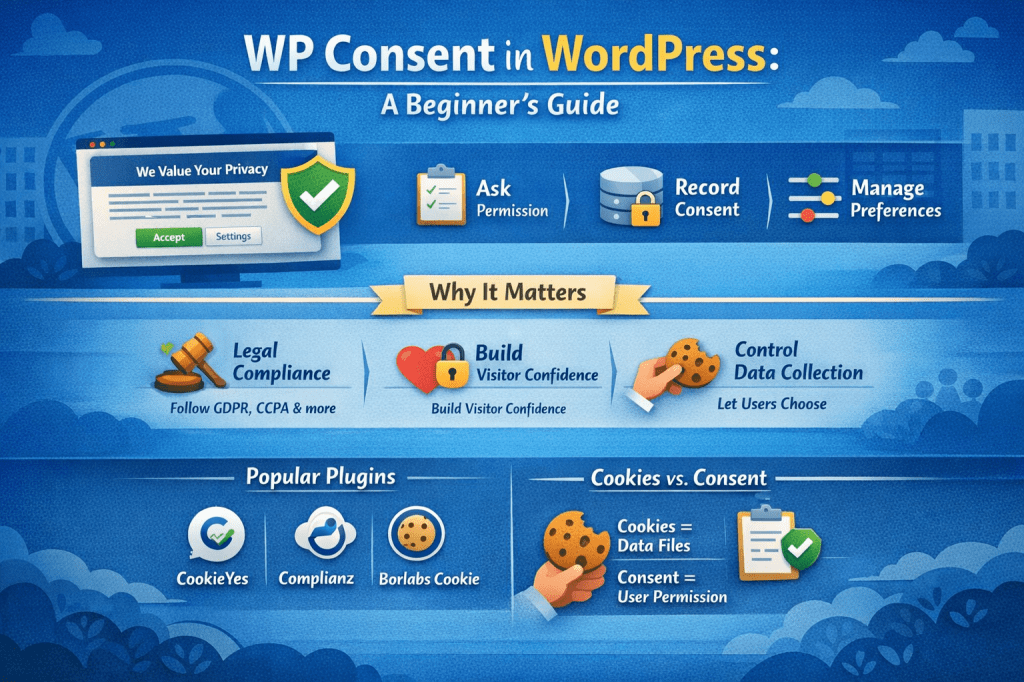 WP Consent in WordPress:
A Beginner's Guide

We Value Your Privacy

Accept Settings

Ask Permission

Record Consent

Manage Preferences

Why It Matters

Legal Compliance
Follow GDPR, CCPA & more

Build Visitor Confidence
Build Visitor Confidence

Control Data Collection
Let Users Choose

Popular Plugins

CookieYes

Complianz

Borlabs Cookie

Cookies vs. Consent

Cookies = Data Files

Consent = User Permission